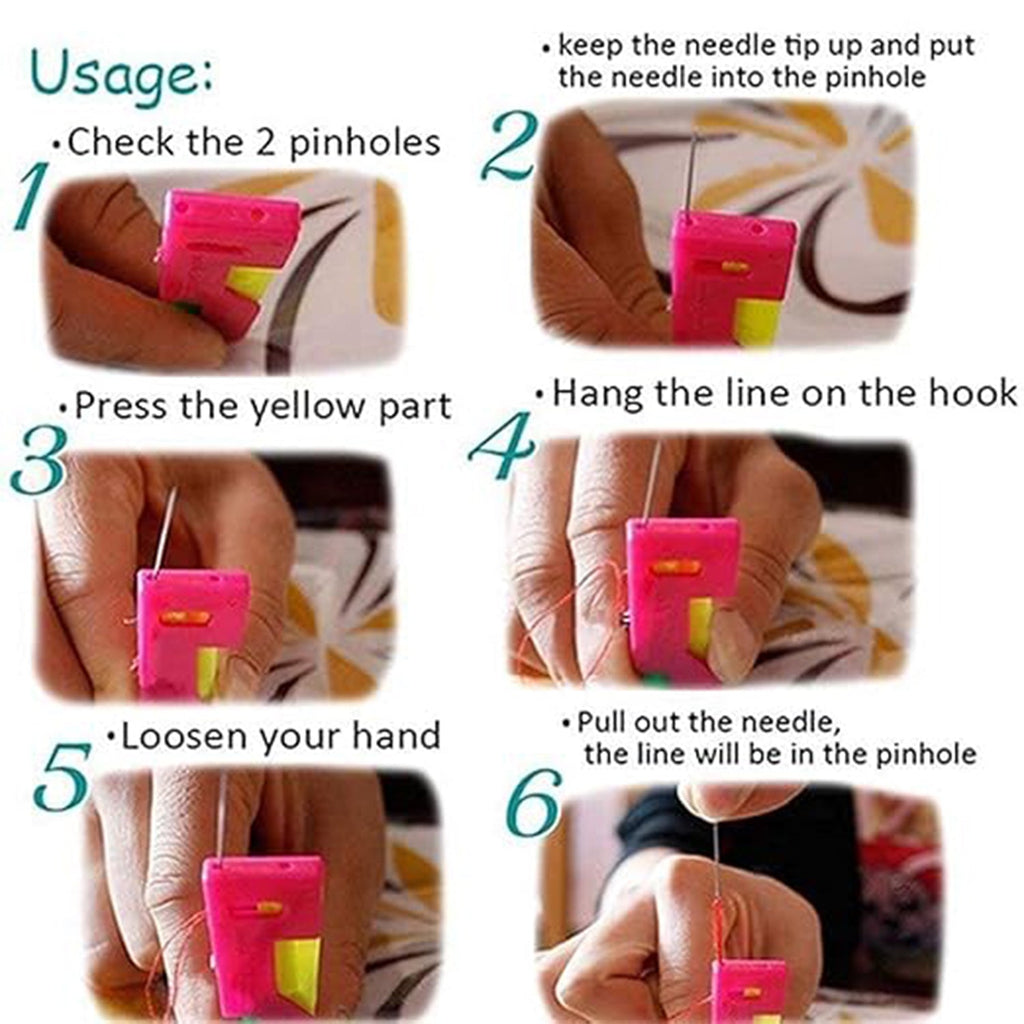 Usage:

1 •Check the 2 pinholes

2 •keep the needle tip up and put the needle into the pinhole

3 •Press the yellow part

4 •Hang the line on the hook

5 •Loosen your hand

6 •Pull out the needle, the line will be in the pinhole